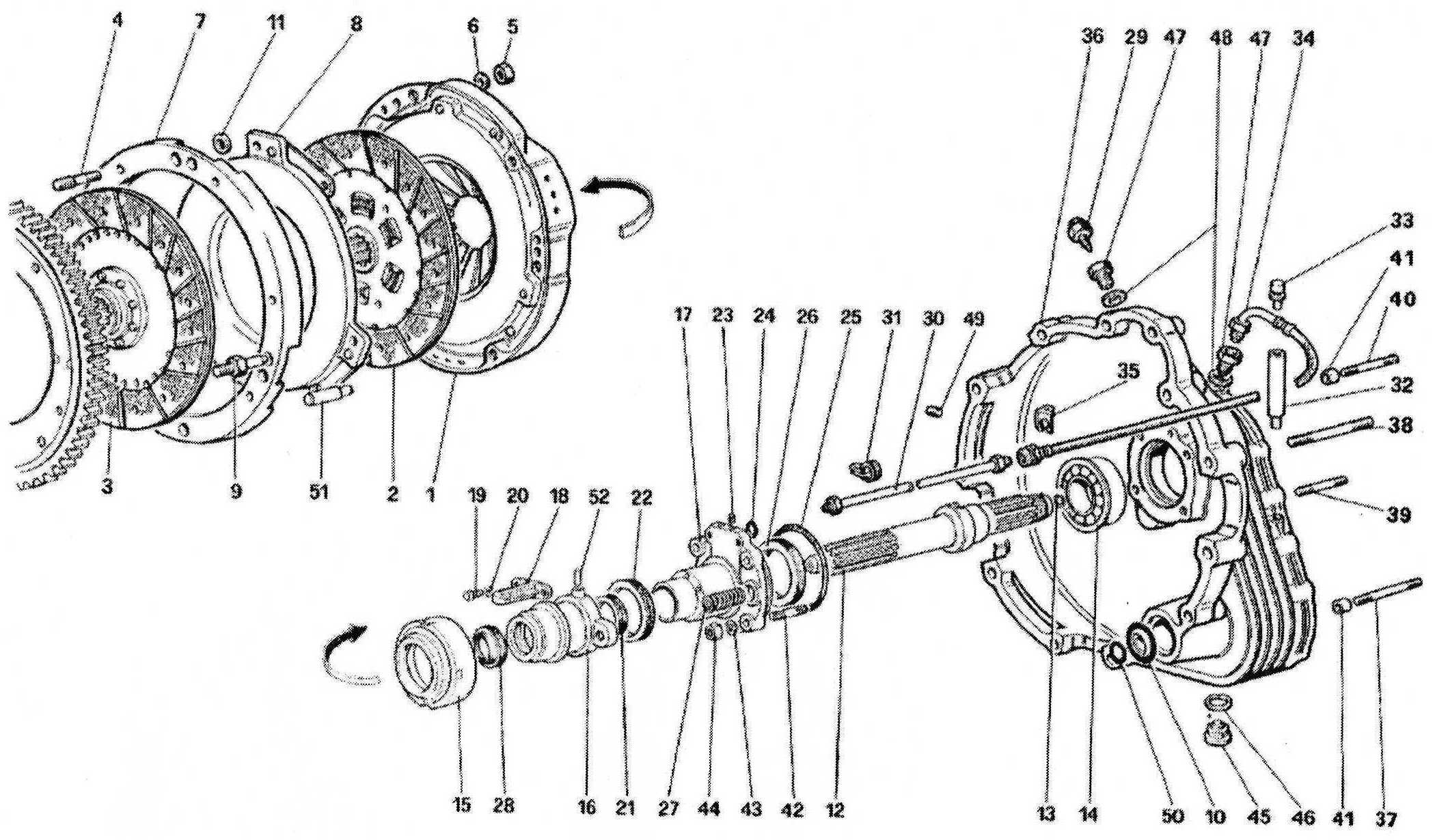 4 7 11 8 6 5 36 29 47 48 47 34
33
41
40
17 23 24 26 25 31 30 49
35
32
38
39
3 9 51 2 1
19 20 18 52 22
15 28 16 21 27 44 43 42 12 13 14 50 10 45 46 41 37